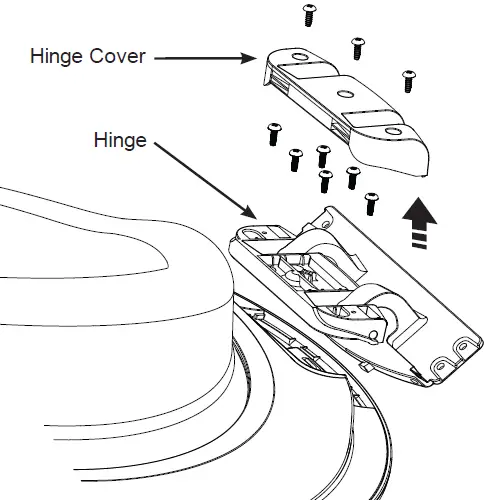 Hinge Cover

Hinge