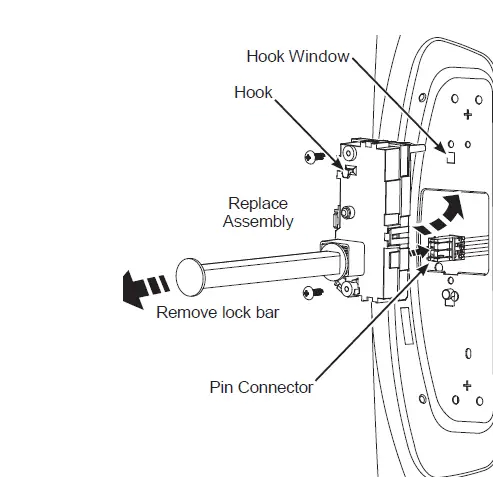 Hook Window

Hook

Replace Assembly

Remove lock bar

Pin Connector