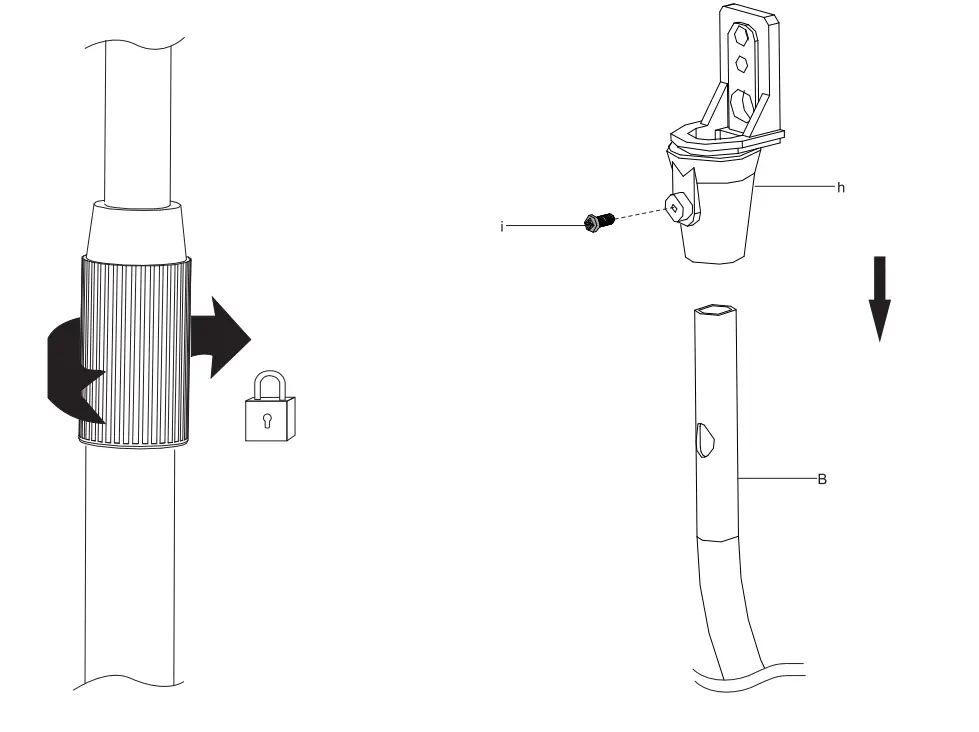 h
i
B