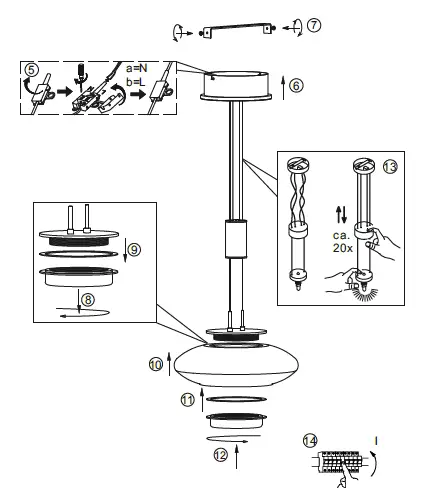 7

5
a=N
b=L

6

13

ca.
20x

9

8

10

11

12

14
I