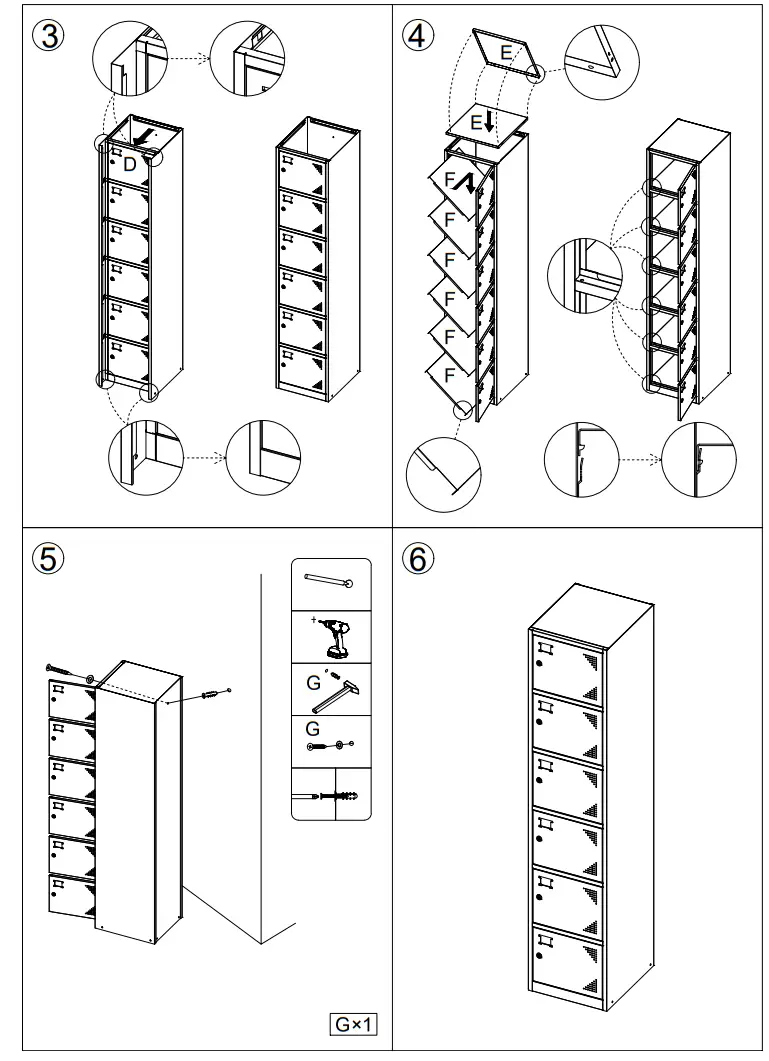 ③
D

④
E
E
F
F
F
F
F
F

⑤
G
G
G×1

⑥