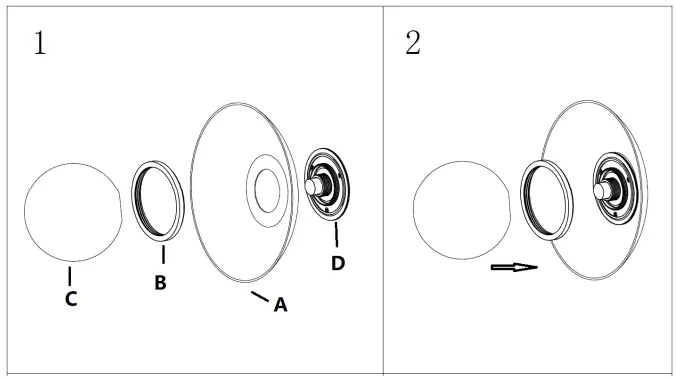 1

C

B

A

D

2