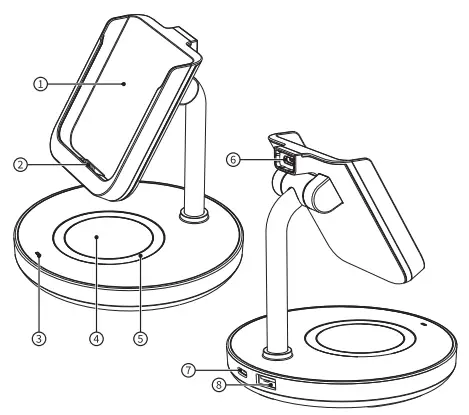 ①
②
③
④
⑤
⑥
⑦
⑧