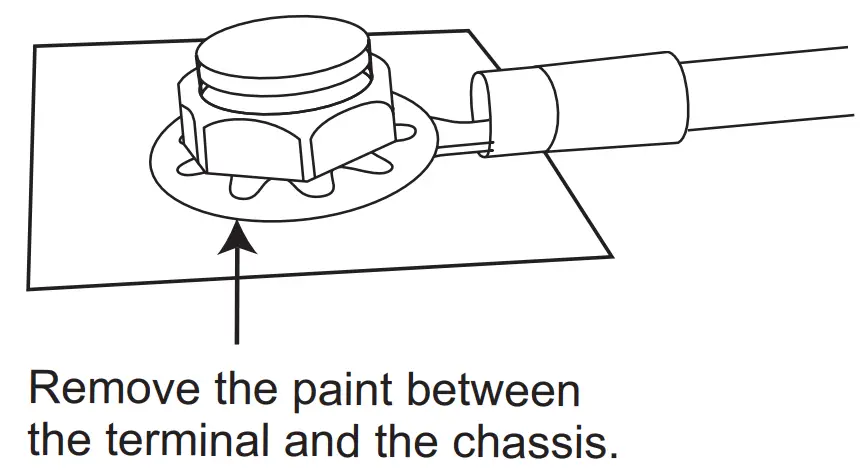 Remove the paint between the terminal and the chassis.