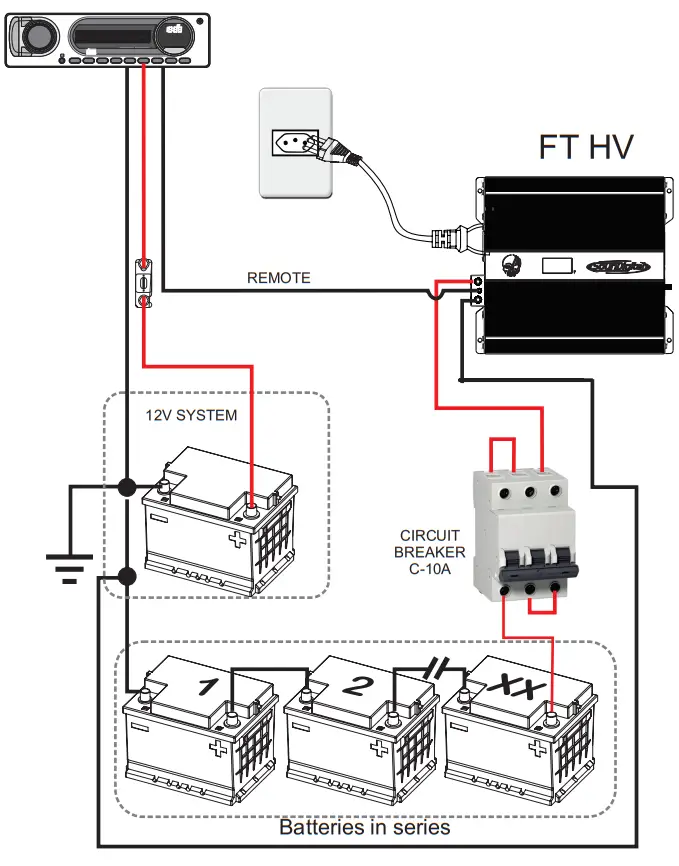 FT HV

REMOTE

12V SYSTEM

CIRCUIT BREAKER C-10A

1

2

XX

Batteries in series