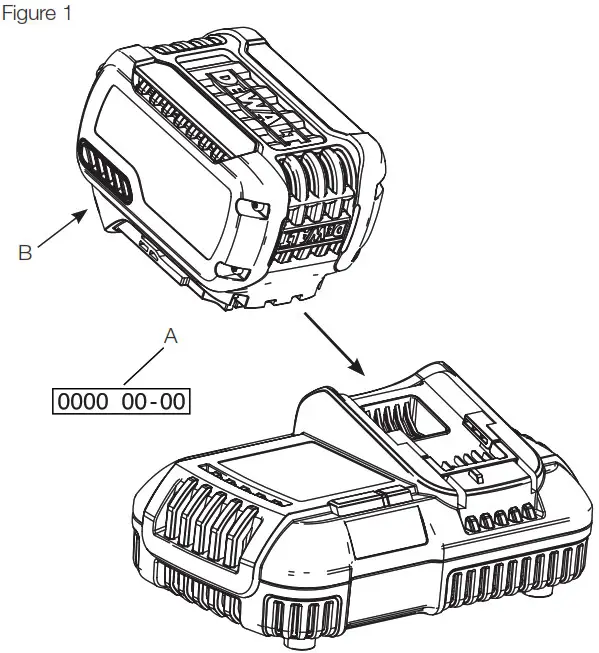 Figure 1

DEWALT

DEWALT

B

A

0000 00-00