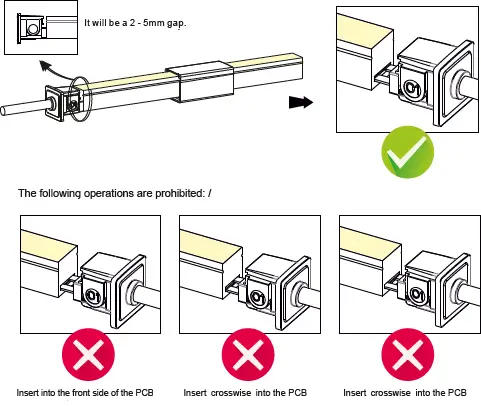 It will be a 2 - 5mm gap.

01

The following operations are prohibited: /

01

01

01

Insert into the front side of the PCB

Insert crosswise into the PCB

Insert crosswise into the PCB