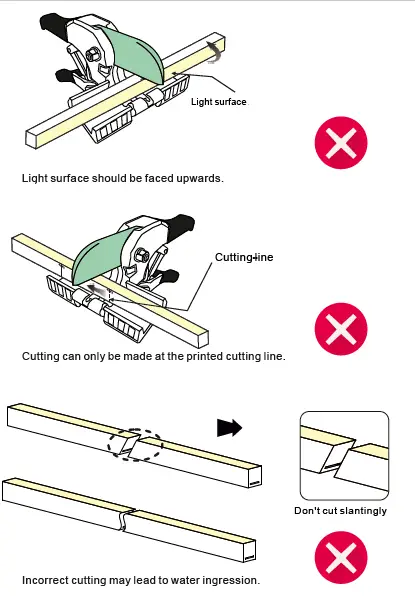 Light surface

Light surface should be faced upwards.

Cutting line

Cutting can only be made at the printed cutting line.

Don't cut slantingly

Incorrect cutting may lead to water ingression.