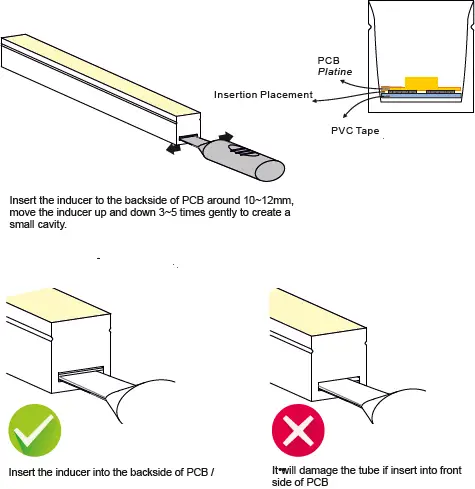 PCB
Platine

Insertion Placement

PVC Tape

Insert the inducer to the backside of PCB around 10~12mm, move the inducer up and down 3~5 times gently to create a small cavity.

Insert the inducer into the backside of PCB /

It will damage the tube if insert into front side of PCB