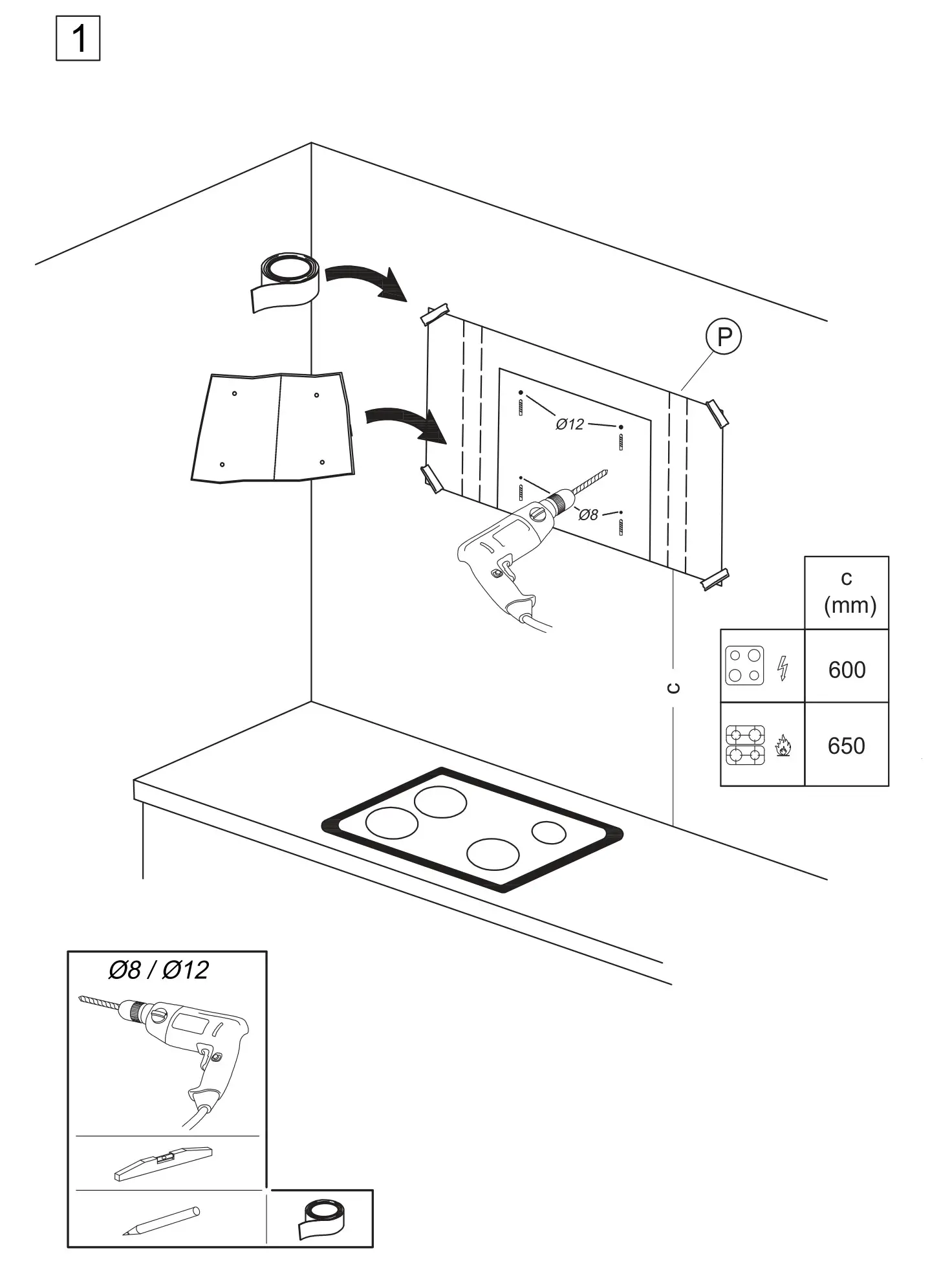 1

P

Ø12

Ø8

c

|  | c (mm) |
|---|---|
|  | 600 |
|  | 650 |

Ø8 / Ø12