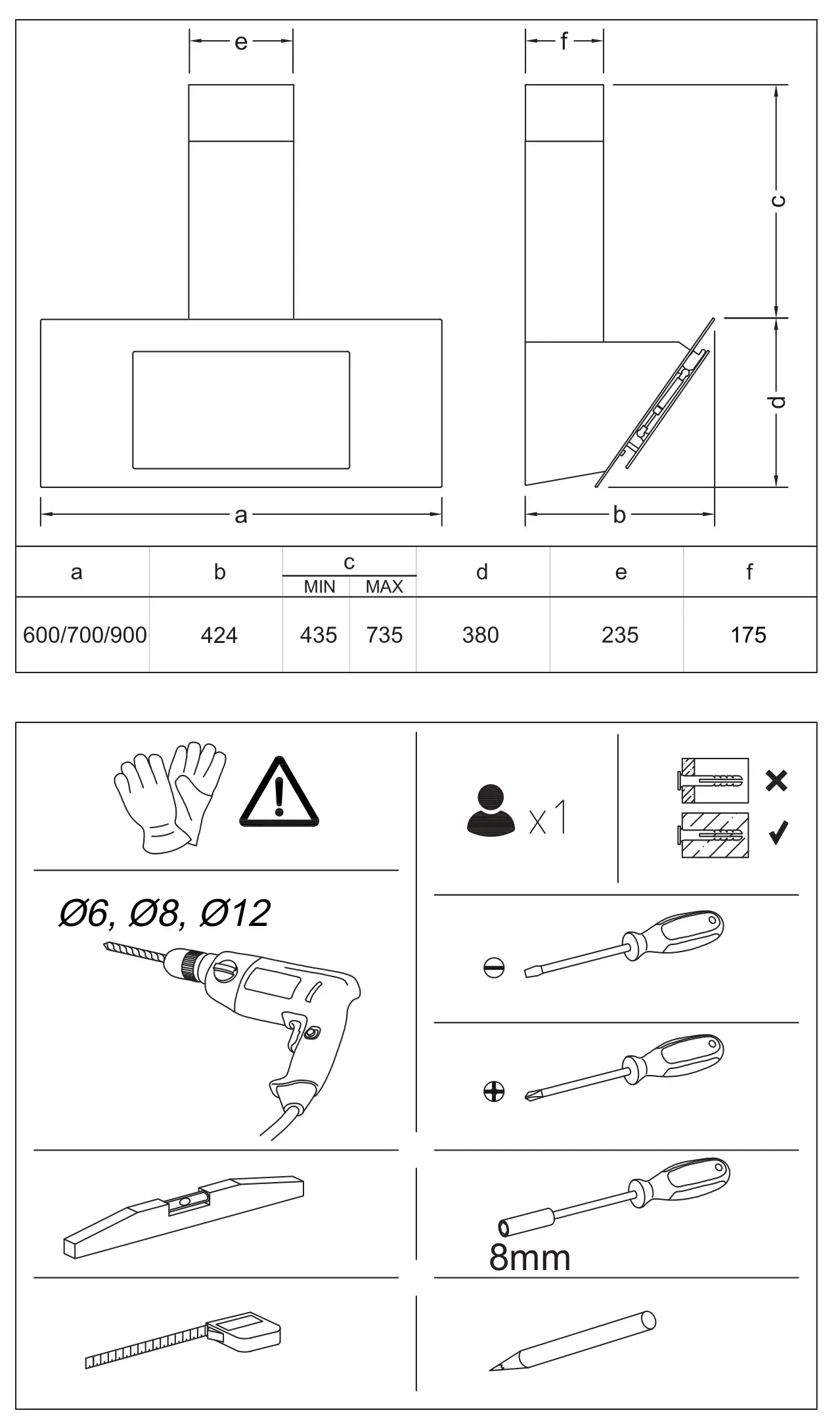 e

f

c

d

a

b

| a | b | c MIN | c MAX | d | e | f |
|---|---|---|---|---|---|---|
| 600/700/900 | 424 | 435 | 735 | 380 | 235 | 175 |

x1

Ø6, Ø8, Ø12

8mm