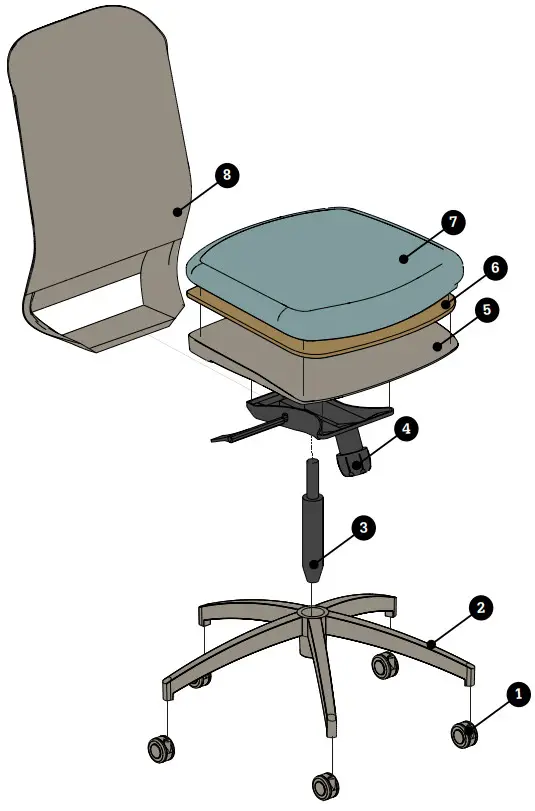 8
7
6
5
4
3
2
1