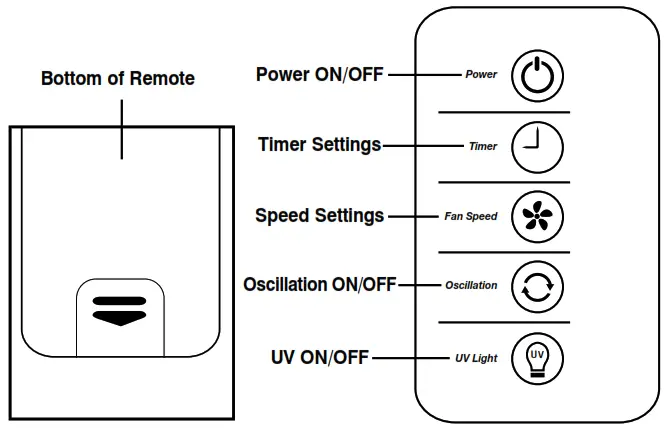 Bottom of Remote

Power ON/OFF Power

Timer Settings Timer

Speed Settings Fan Speed

Oscillation ON/OFF Oscillation

UV ON/OFF UV Light

UV