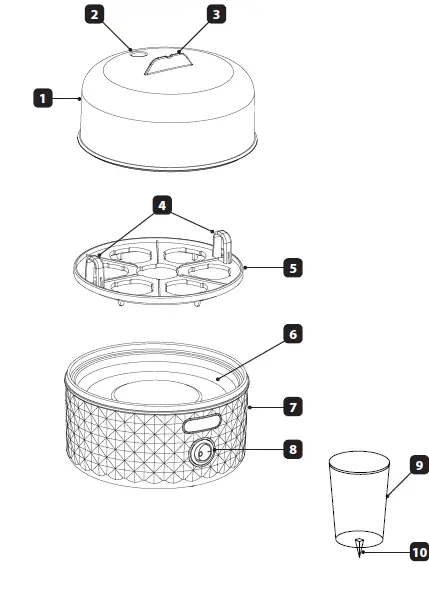 2
3
1
4
5
6
7
8
9
10