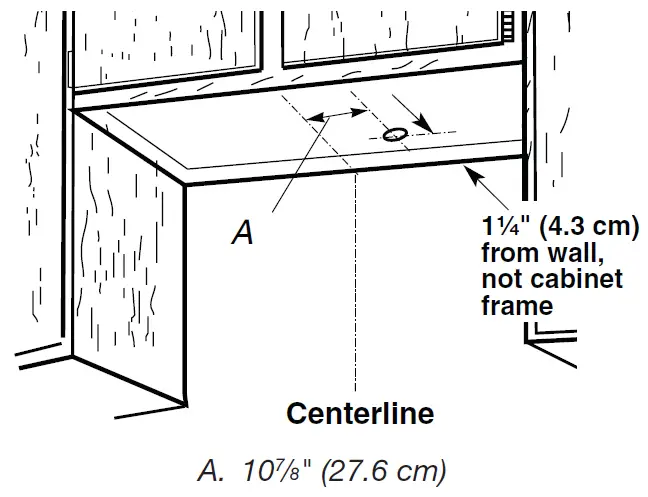 A

1¼" (4.3 cm) from wall, not cabinet frame

Centerline

A. 10⅞" (27.6 cm)