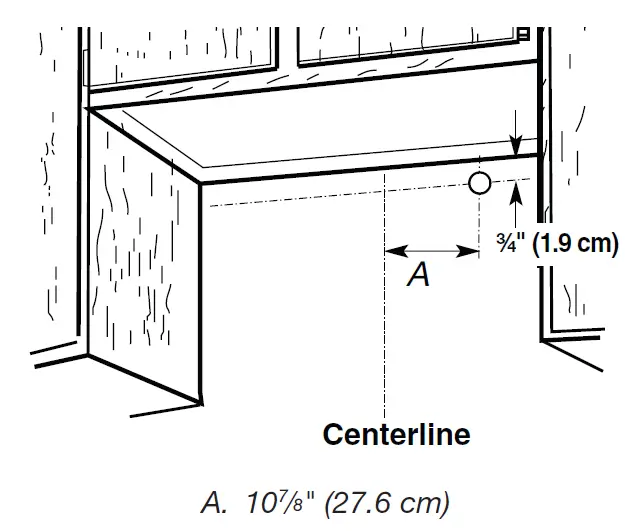 ¾" (1.9 cm)

A

Centerline

A. 10⅞" (27.6 cm)