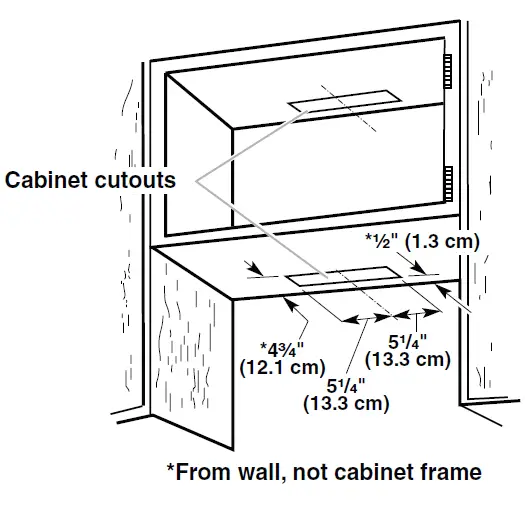 Cabinet cutouts

*½" (1.3 cm)

*4¾" (12.1 cm)

5¼" (13.3 cm)

5¼" (13.3 cm)

*From wall, not cabinet frame