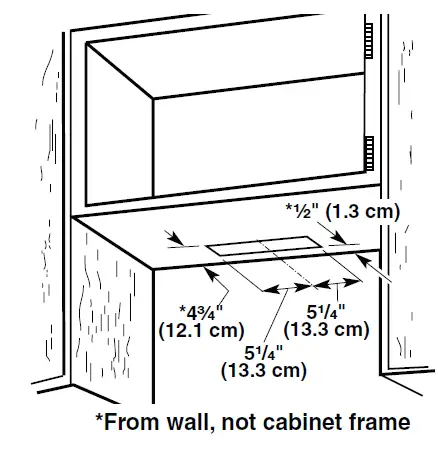 *½" (1.3 cm)

*4¾"
(12.1 cm)

5¼"
(13.3 cm)

5¼"
(13.3 cm)

*From wall, not cabinet frame