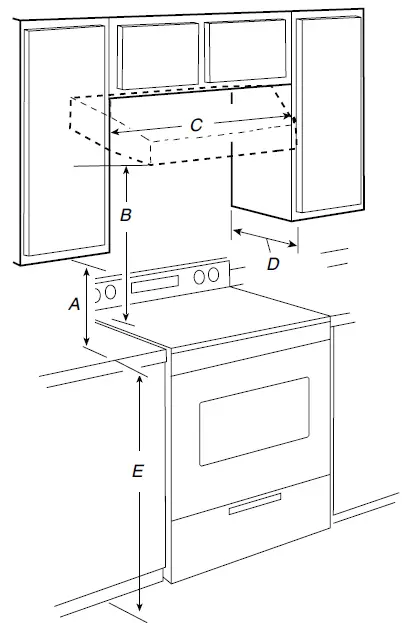 C
B
D
A
E