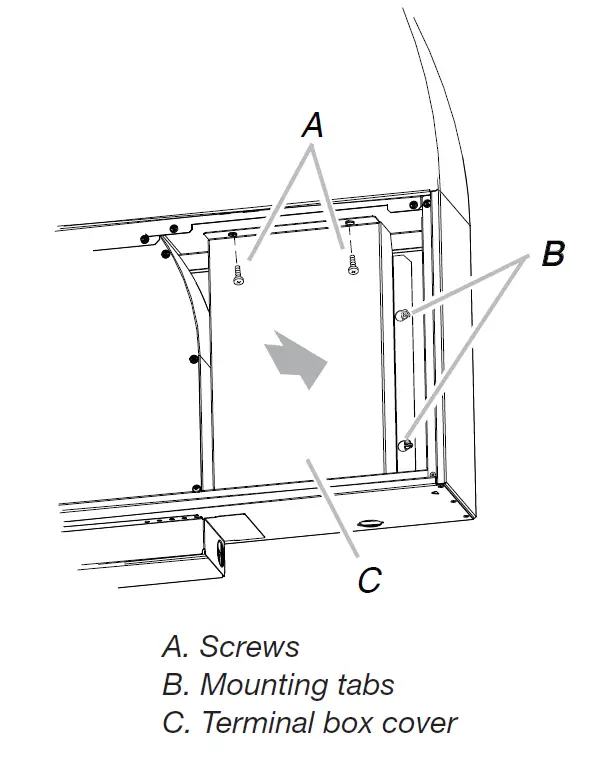 A

B

C

A. Screws
B. Mounting tabs
C. Terminal box cover