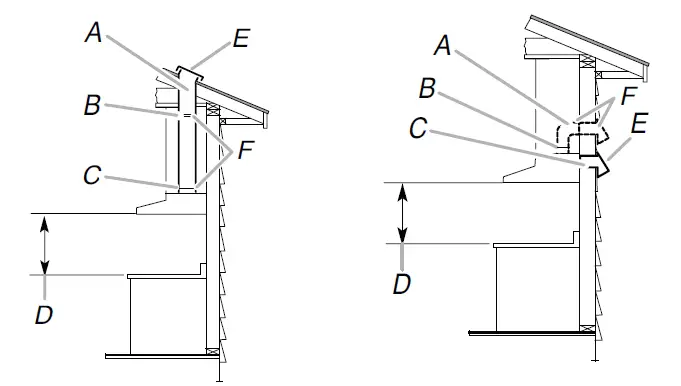 A
E
B
F
C
D

A
B
F
C
E
D