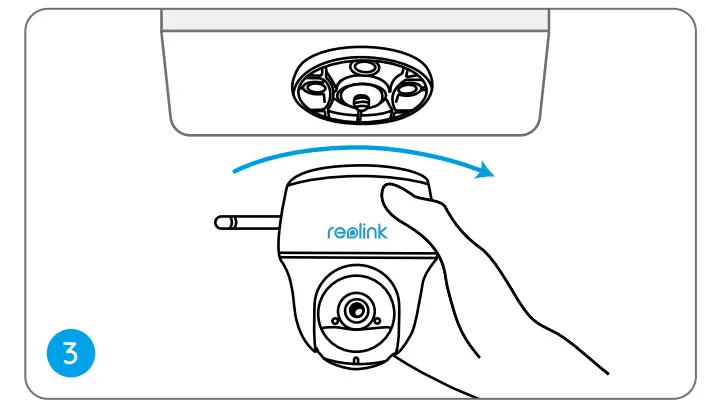 reolink

3