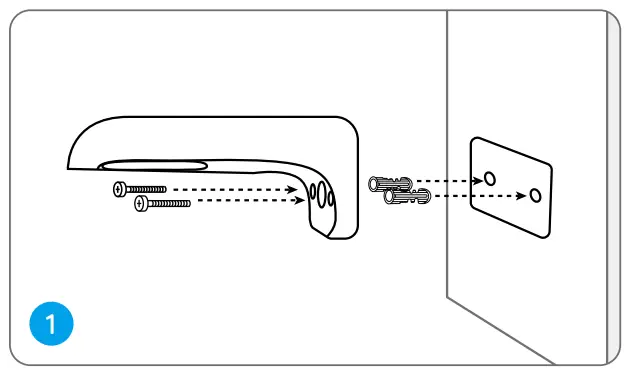 1