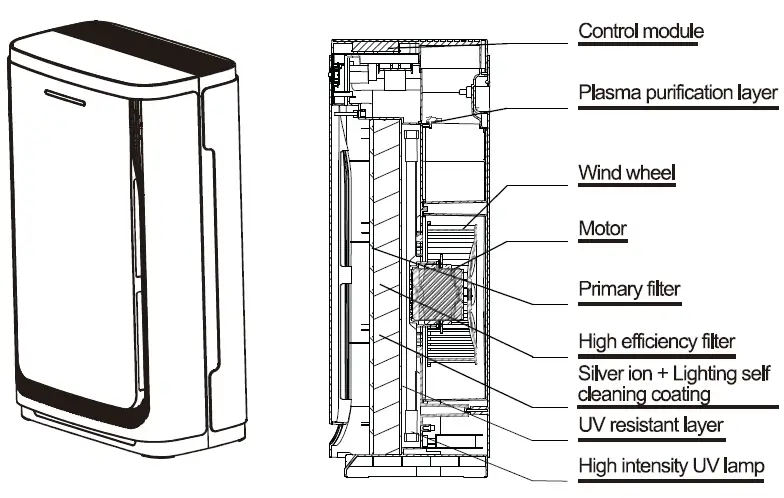 Control module

Plasma purification layer

Wind wheel

Motor

Primary filter

High efficiency filter

Silver ion + Lighting self cleaning coating

UV resistant layer

High intensity UV lamp