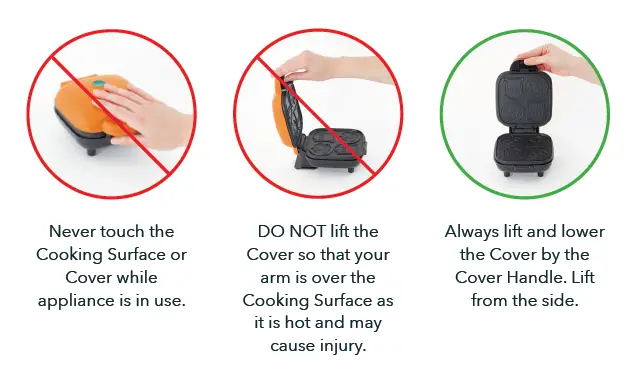 Never touch the Cooking Surface or Cover while appliance is in use.

DO NOT lift the Cover so that your arm is over the Cooking Surface as it is hot and may cause injury.

Always lift and lower the Cover by the Cover Handle. Lift from the side.