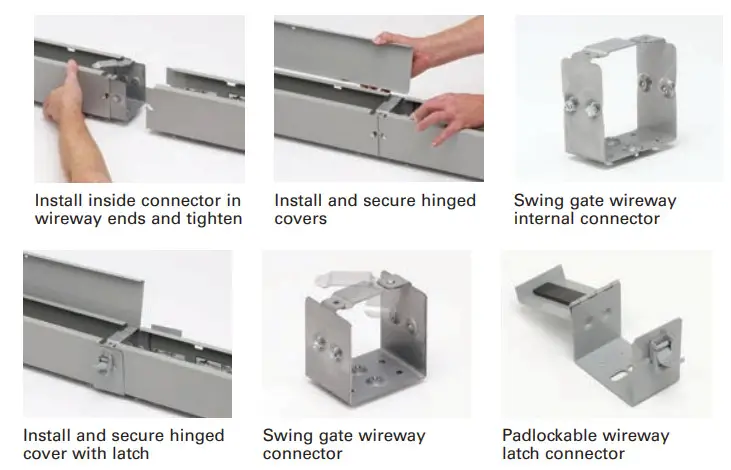 Install inside connector in wireway ends and tighten

Install and secure hinged covers

Swing gate wireway internal connector

Install and secure hinged cover with latch

Swing gate wireway connector

Padlockable wireway latch connector