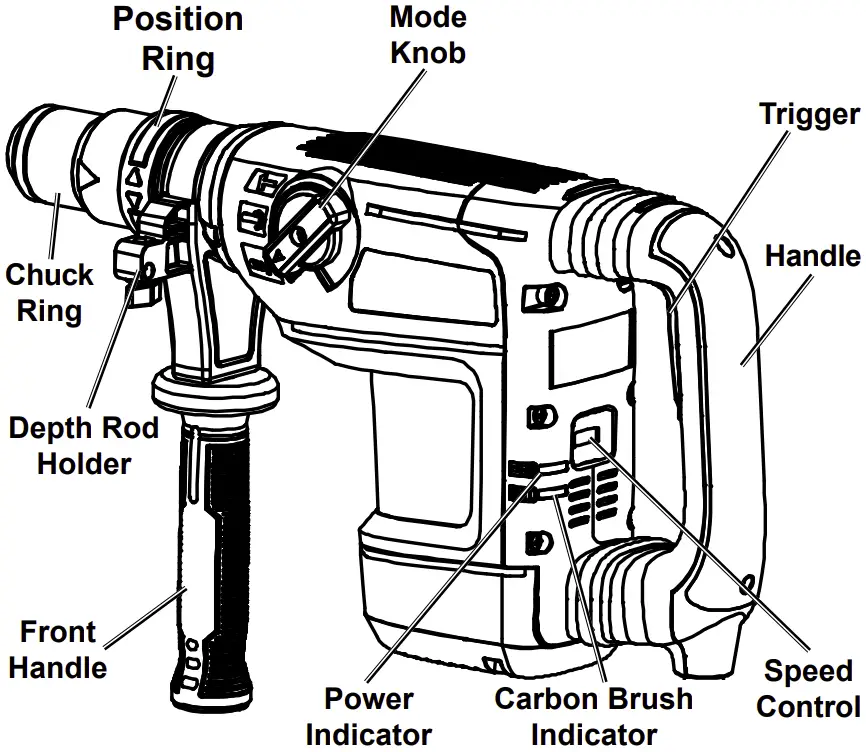 Position Ring

Mode Knob

Trigger

Handle

Chuck Ring

Depth Rod Holder

Front Handle

Power Indicator

Carbon Brush Indicator

Speed Control