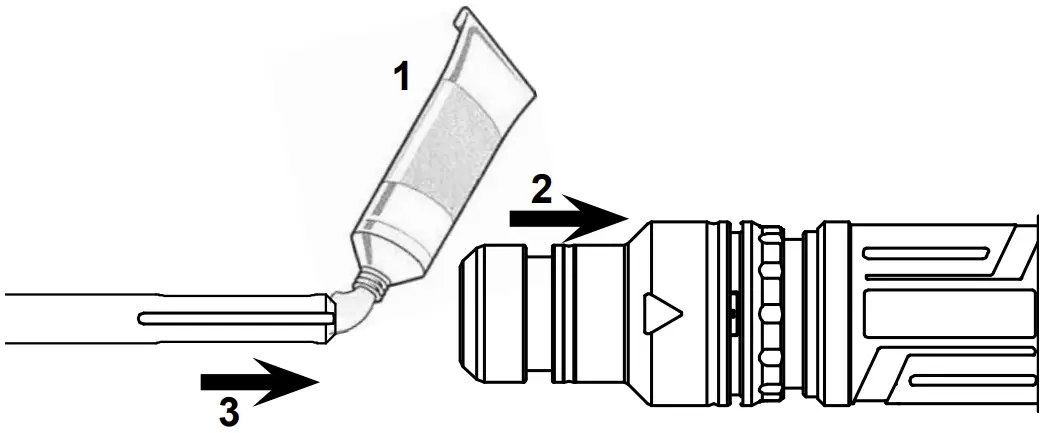 1
2
3