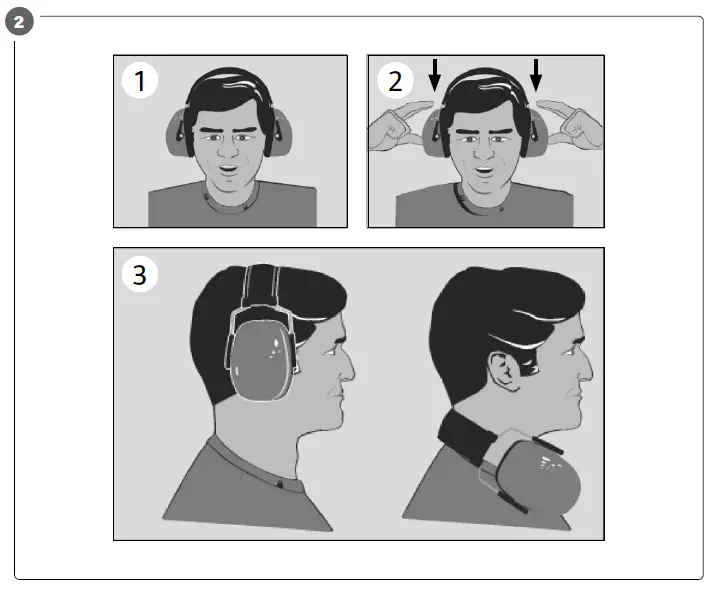 2

1

2

3