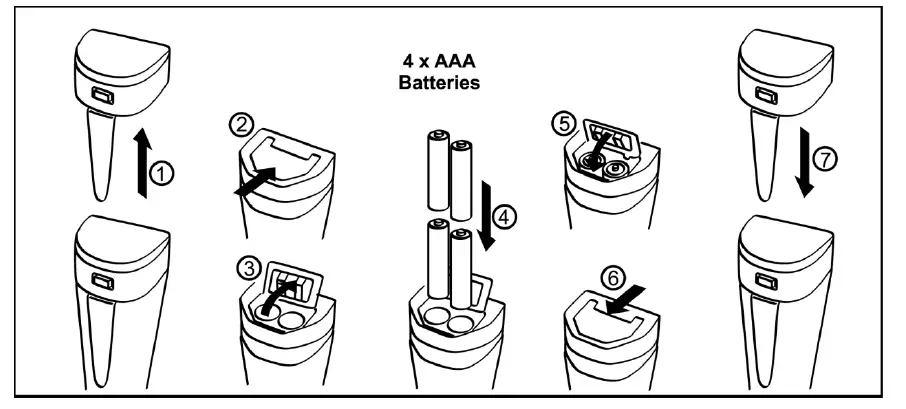 4 x AAA
Batteries

1
2
3
4
5
6
7