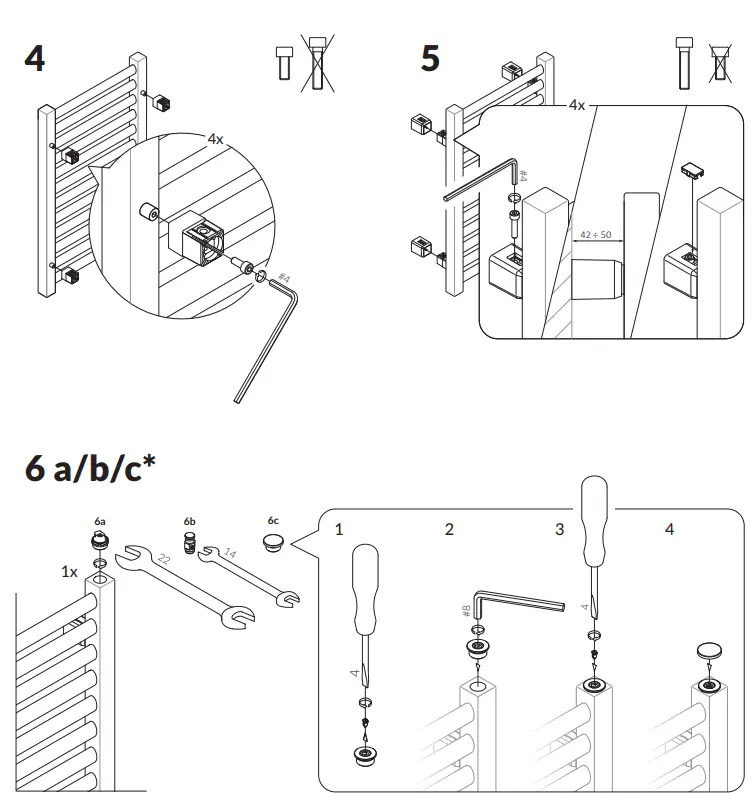 4

4x

#4

5

4x

#4

42 ÷ 50

6 a/b/c*

6a

6b

6c

1x

22

14

1

2

3

4

4

#8

4