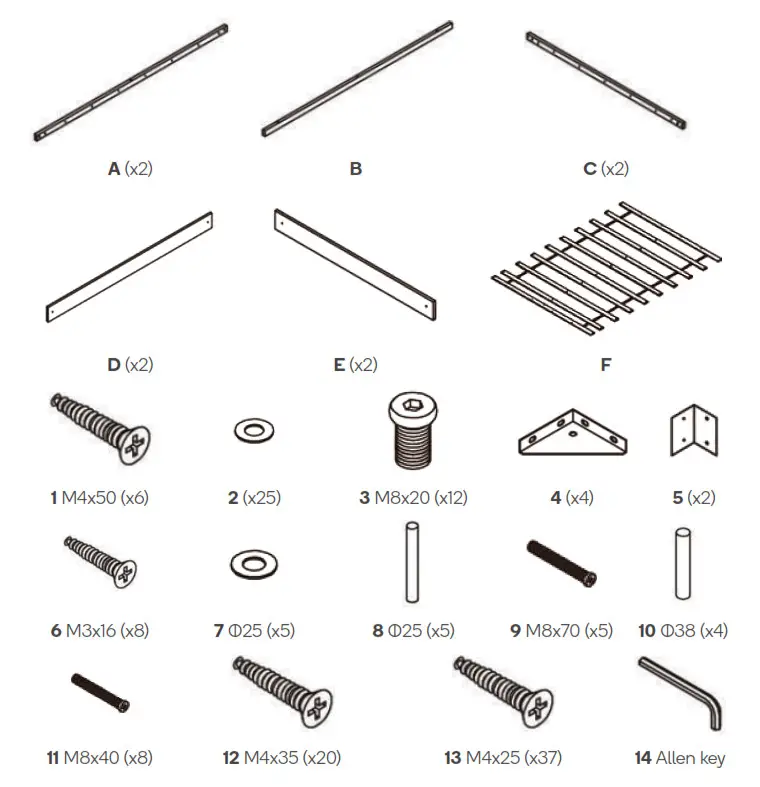 A (x2)

B

C (x2)

D (x2)

E (x2)

F

1 M4x50 (x6)

2 (x25)

3 M8x20 (x12)

4 (x4)

5 (x2)

6 M3x16 (x8)

7 Φ25 (x5)

8 Φ25 (x5)

9 M8x70 (x5)

10 Φ38 (x4)

11 M8x40 (x8)

12 M4x35 (x20)

13 M4x25 (x37)

14 Allen key