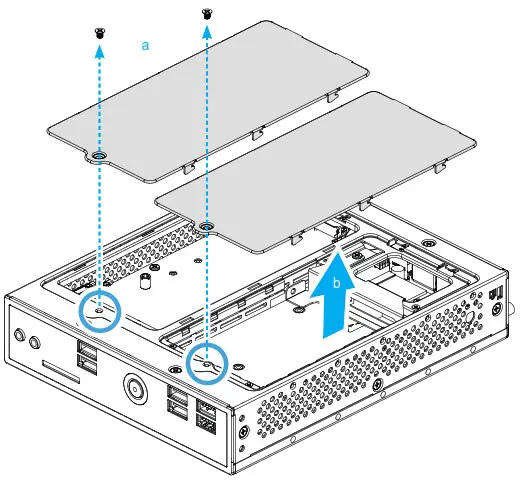 a
b