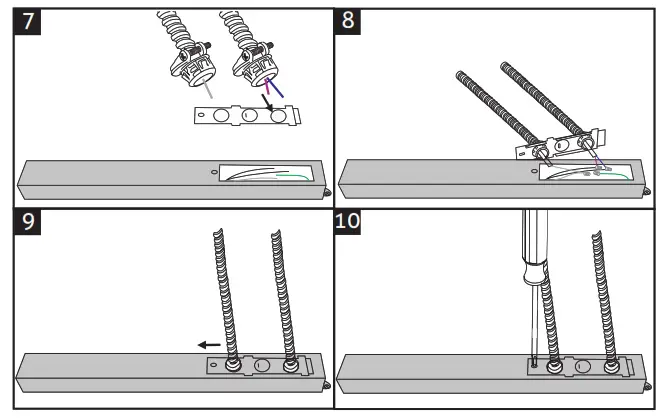 7

8

9

10