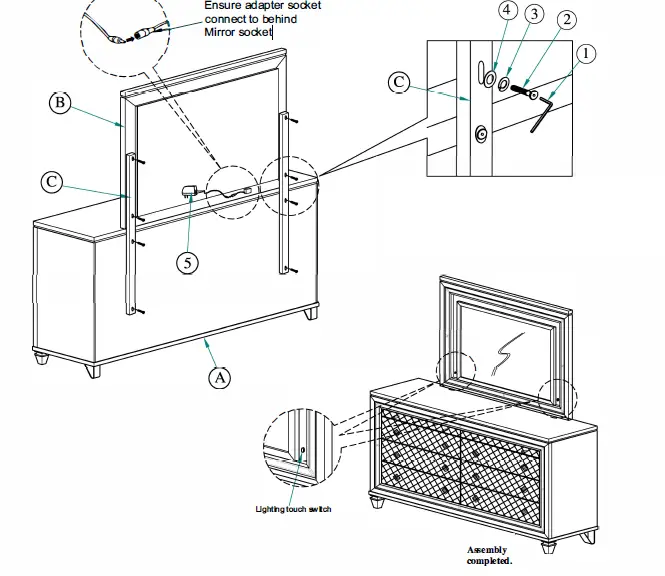 Ensure adapter socket connect to behind Mirror socket

4
3
2
1
C
B
C
5
A

Lighting touch switch

Assembly completed.