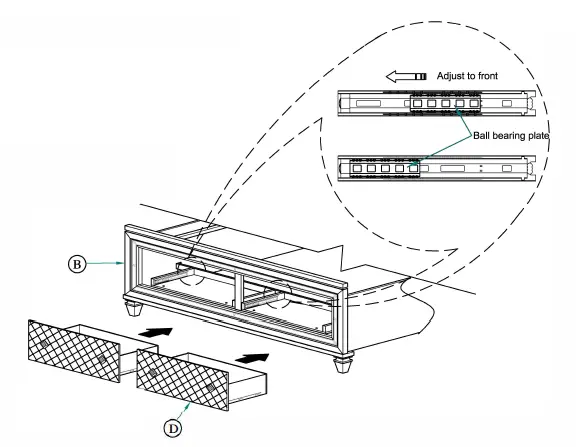 Adjust to front

Ball bearing plate

B

D