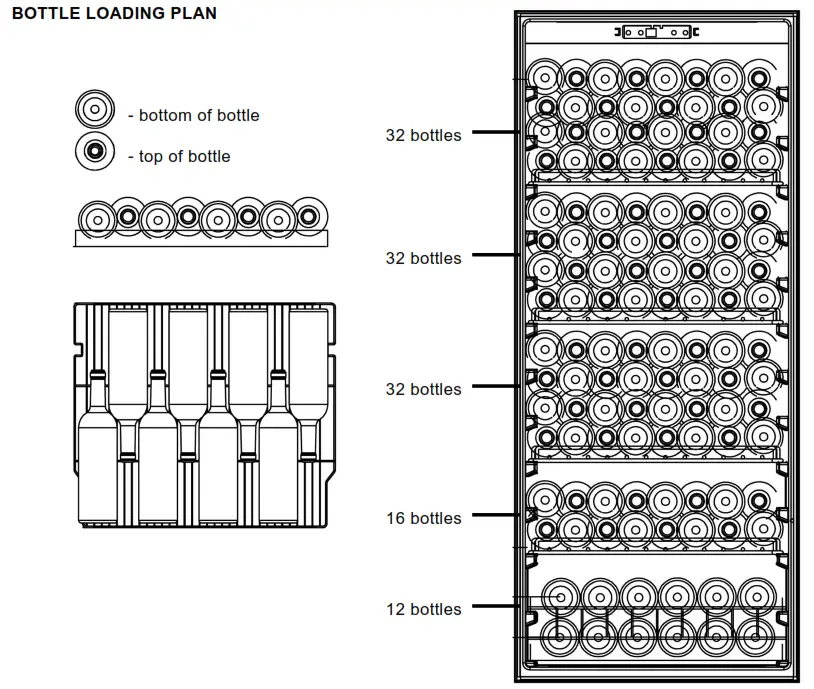 BOTTLE LOADING PLAN

- bottom of bottle

- top of bottle

32 bottles

32 bottles

32 bottles

16 bottles

12 bottles