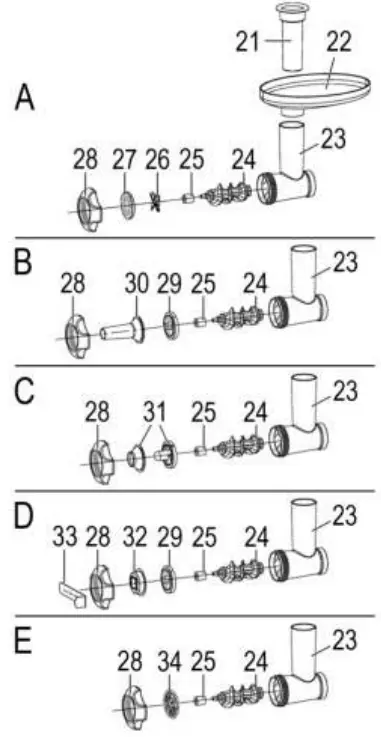 21
22
A
23
28 27 26 25 24

B
23
28 30 29 25 24

C
23
28 31 25 24

D
23
33 28 32 29 25 24

E
23
28 34 25 24