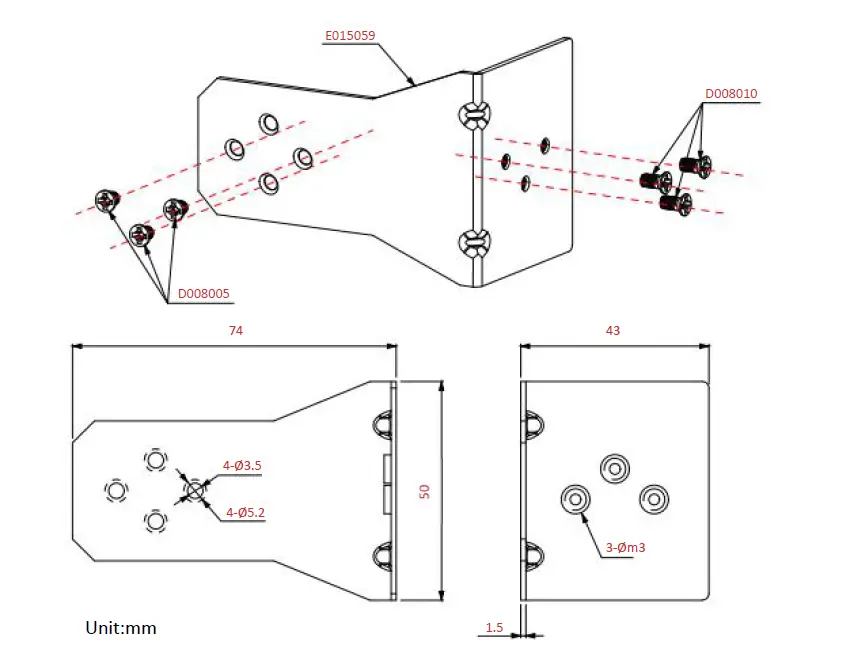 E015059

D008010

D008005

74

43

4-Ø3.5

4-Ø5.2

50

3-Øm3

Unit:mm

1.5