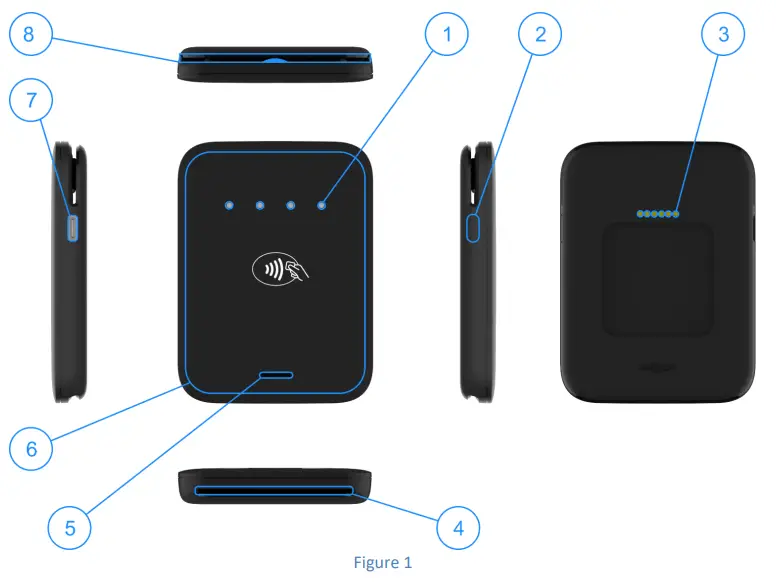 8
1
2
3
7
6
5
4
Figure 1