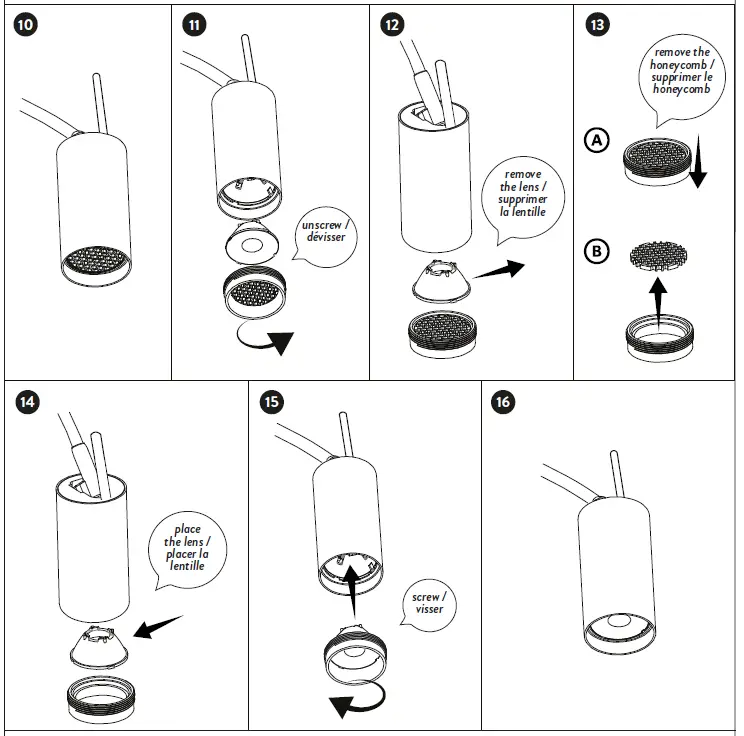 10

11

unscrew / dévisser

12

remove the lens / supprimer la lentille

13

remove the honeycomb / supprimer le honeycomb

A

B

14

place the lens / placer la lentille

15

screw / visser

16