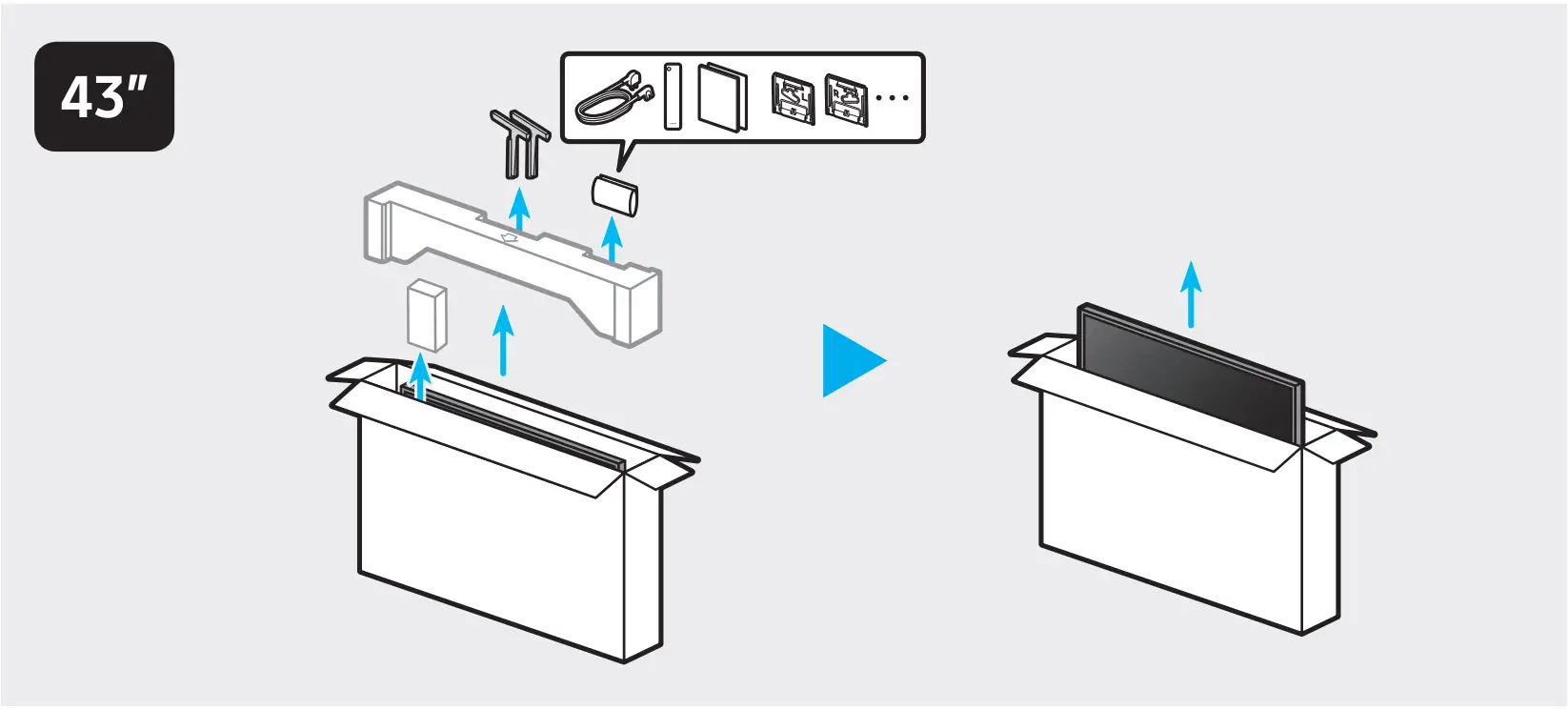 43"