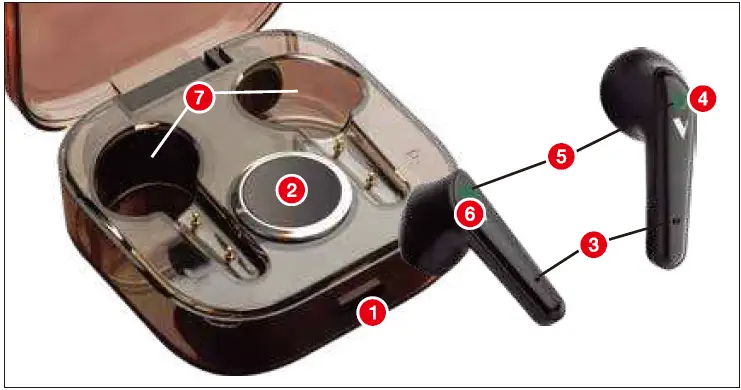 7
2
1
6
5
4
3