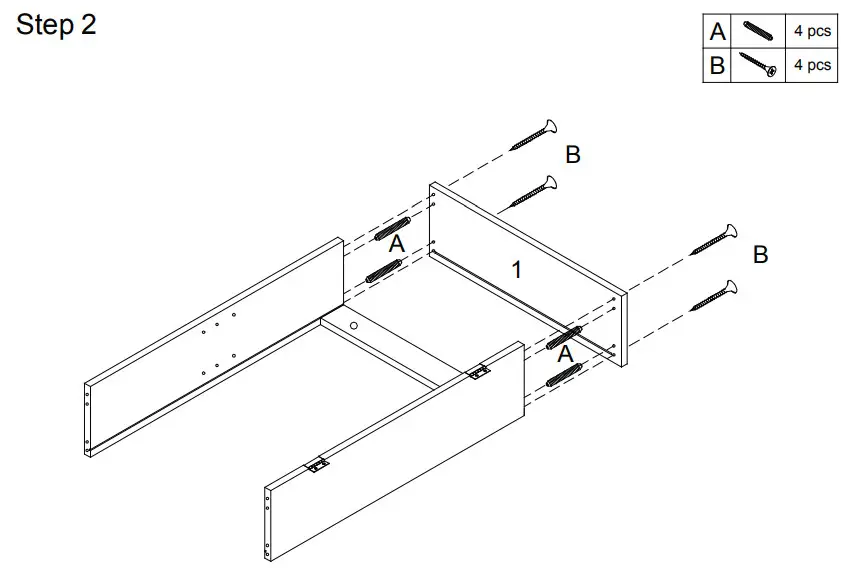 Step 2

| A | | 4 pcs |
|---|---|---|
| B | | 4 pcs |

B

A

1

B

A