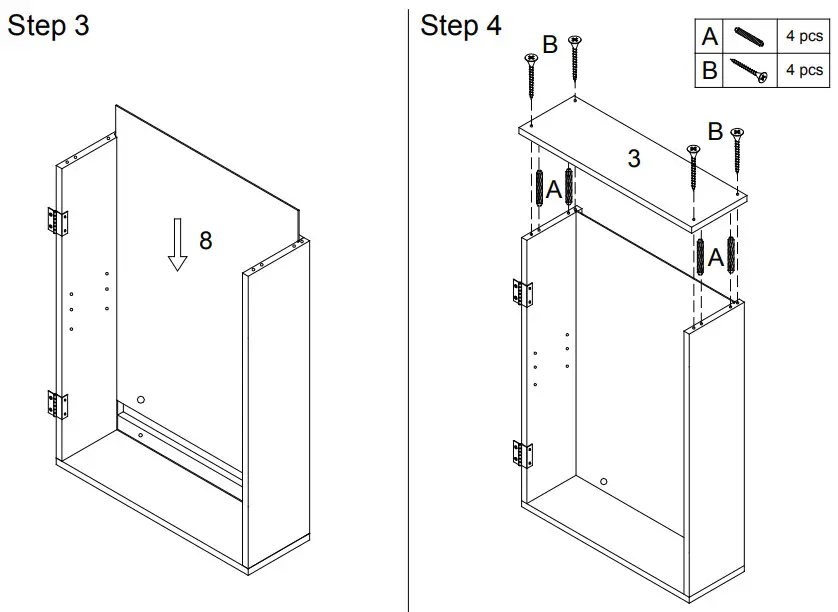 Step 3

8

Step 4

| A | | 4 pcs |
|---|---|---|
| B | | 4 pcs |

B

B

3

A

A