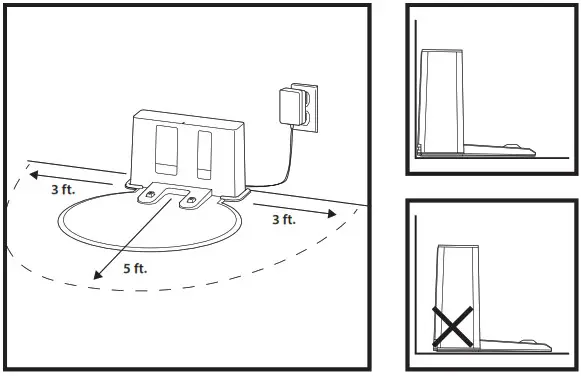 3 ft.

3 ft.

5 ft.